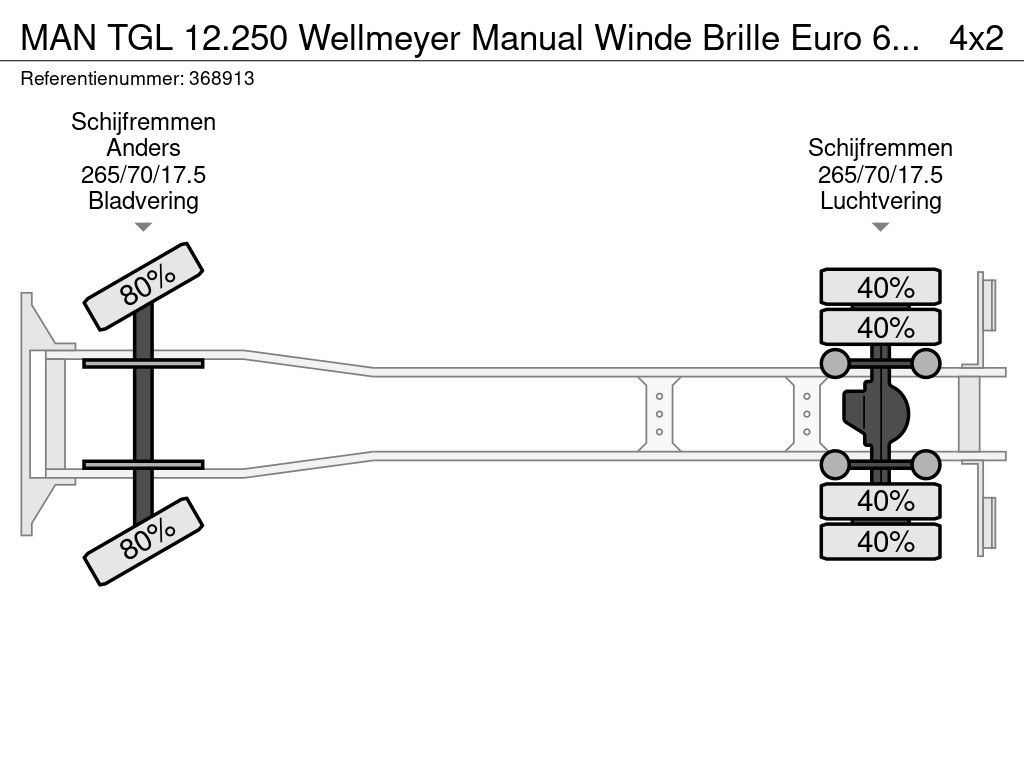 MAN TGL 12.250 Wellmeyer Manual Winde Brille Euro 6... 4x2
Referentienummer: 368913

Schijfremmen
Anders
265/70/17.5
Bladvering

Schijfremmen
265/70/17.5
Luchtvering

80%
80%

40%
40%
40%
40%