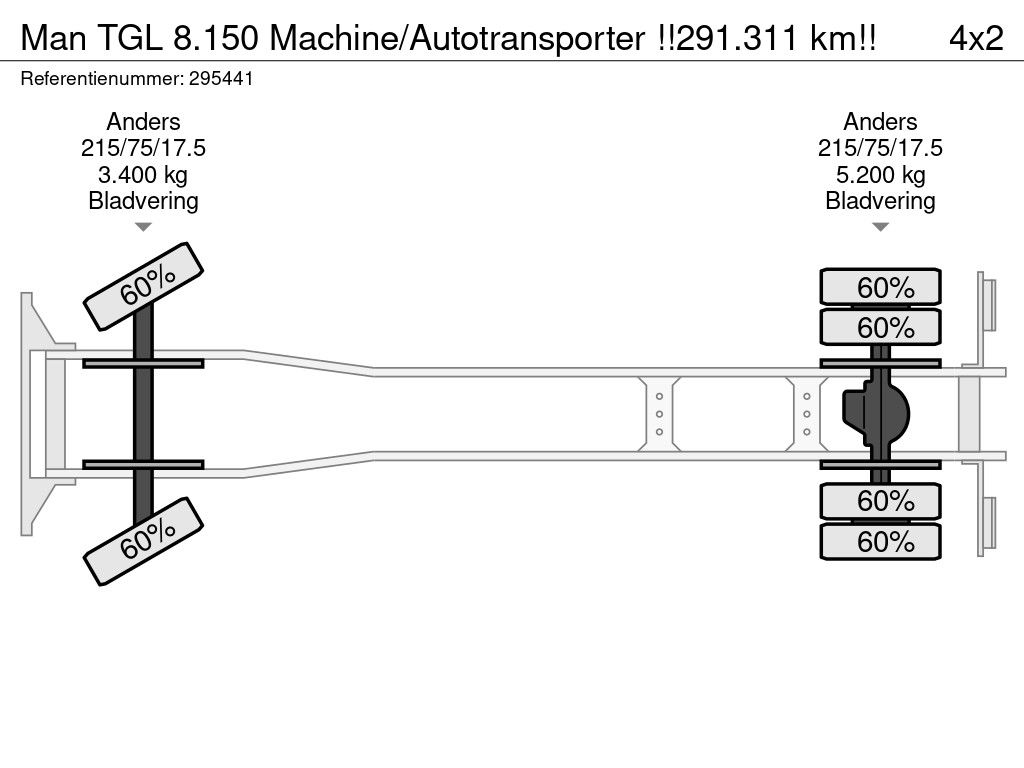 Man TGL 8.150 Machine/Autotransporter !!291.311 km!! 4x2

Referentienummer: 295441

Anders
215/75/17.5
3.400 kg
Bladvering

Anders
215/75/17.5
5.200 kg
Bladvering

60%

60%

60%

60%

60%

60%