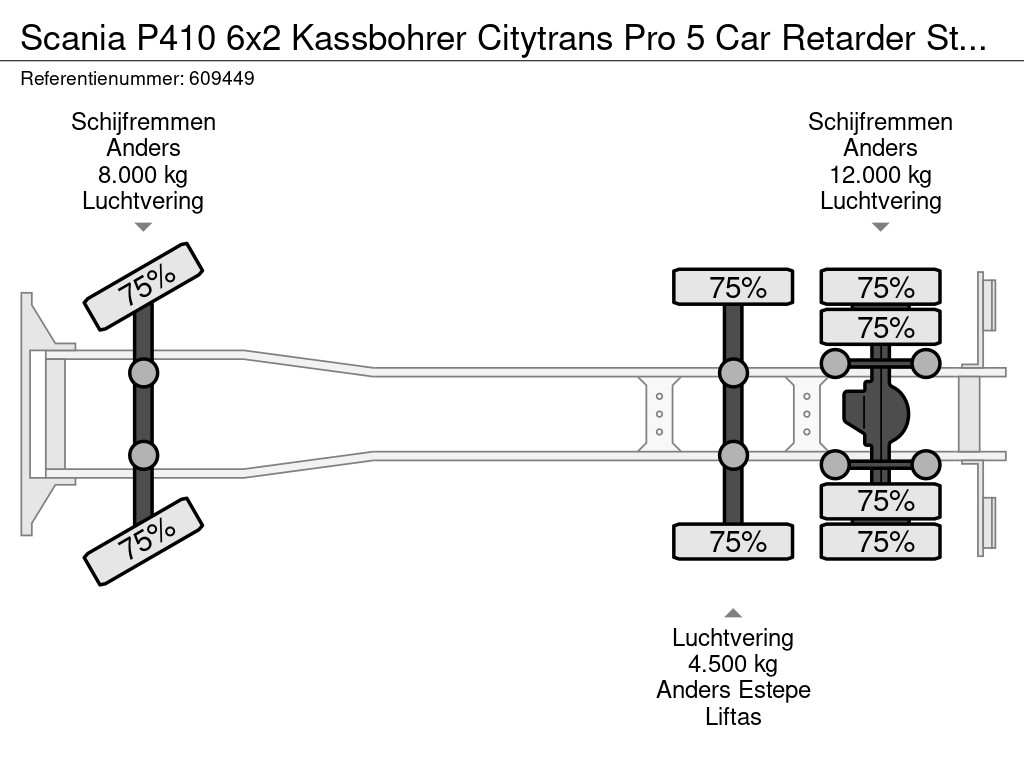 Scania P410 6x2 Kassbohrer Citytrans Pro 5 Car Retarder St...
Referentienummer: 609449

Schijfremmen
Anders
8.000 kg
Luchtvering

Schijfremmen
Anders
12.000 kg
Luchtvering

75%
75%
75%
75%
75%
75%
75%
75%

Luchtvering
4.500 kg
Anders Estepe
Liftas