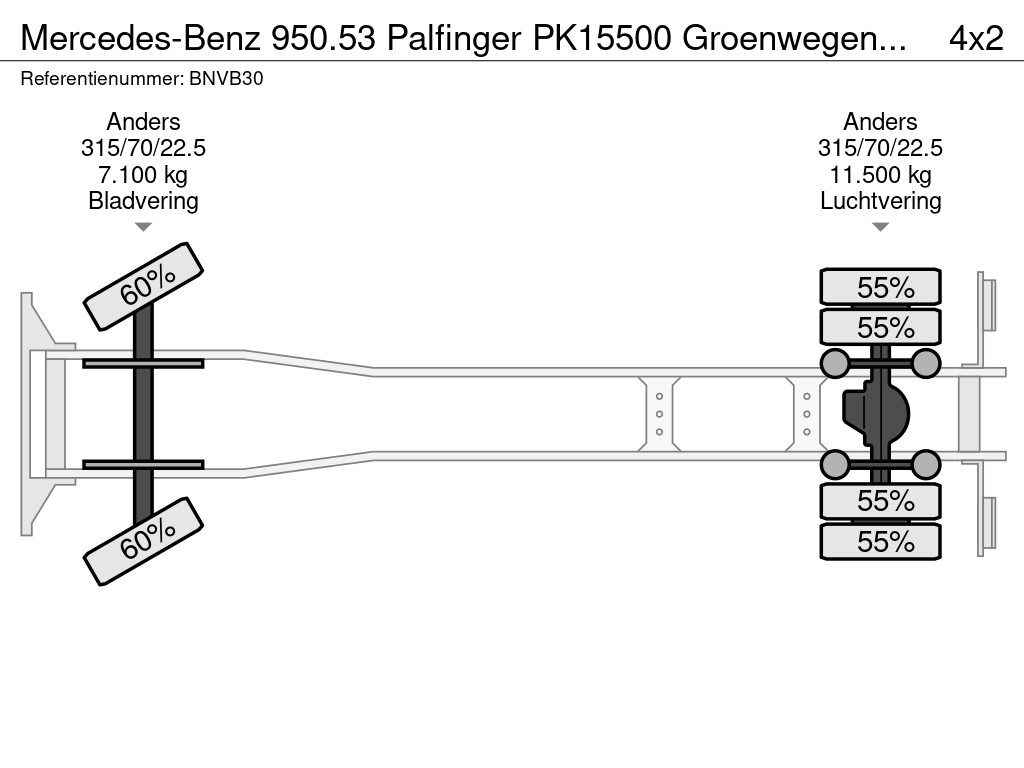 Mercedes-Benz 950.53 Palfinger PK15500 Groenwegen... 4x2

Referentienummer: BNVB30

Anders
315/70/22.5
7.100 kg
Bladvering

Anders
315/70/22.5
11.500 kg
Luchtvering

60%

60%

55%

55%

55%

55%