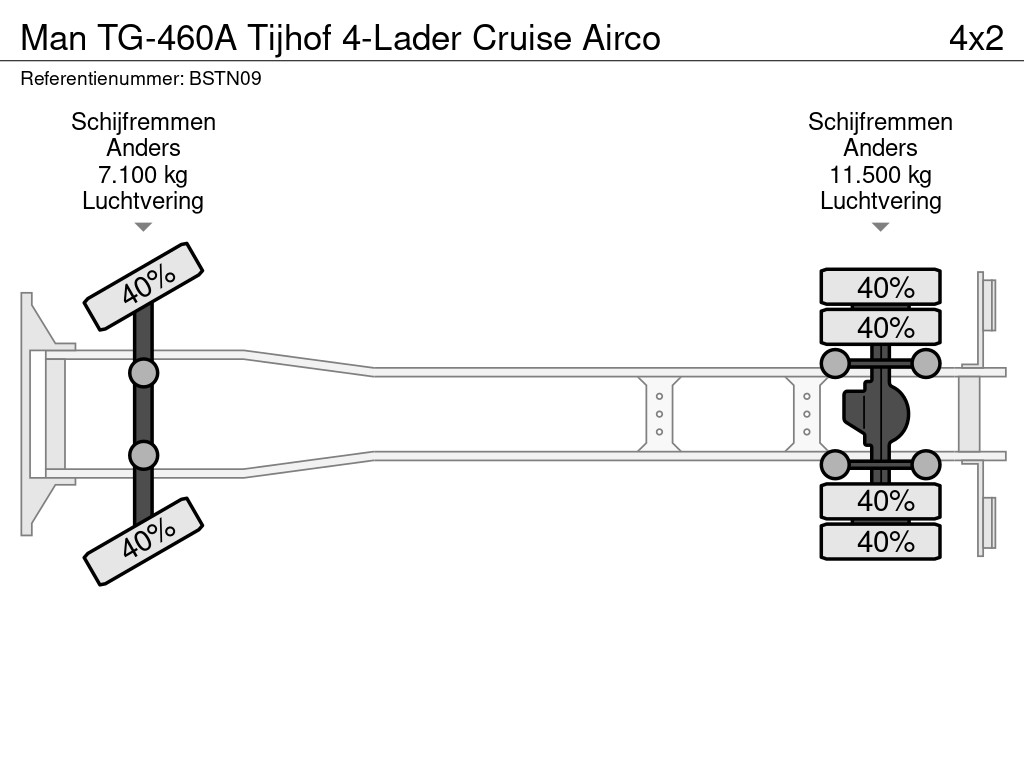 Man TG-460A Tijhof 4-Lader Cruise Airco

4x2

Referentienummer: BSTN09

Schijfremmen
Anders
7.100 kg
Luchtvering

Schijfremmen
Anders
11.500 kg
Luchtvering

40%

40%

40%

40%

40%

40%