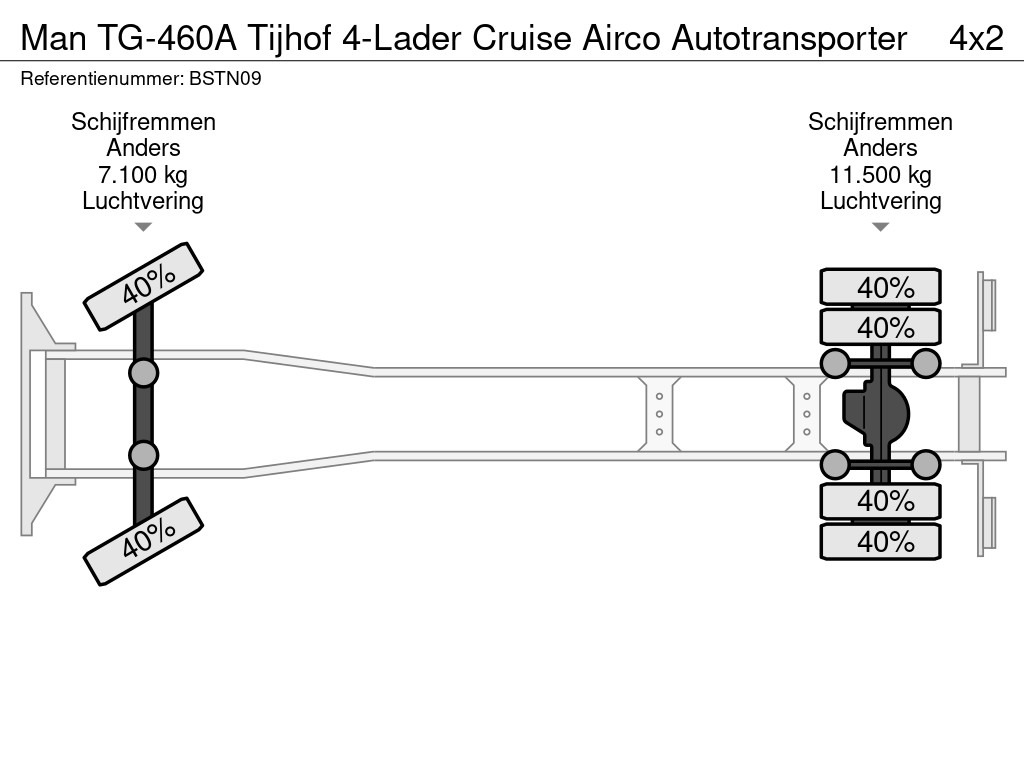 Man TG-460A Tijhof 4-Lader Cruise Airco Autotransporter 4x2
Referentienummer: BSTN09

Schijfremmen
Anders
7.100 kg
Luchtvering

Schijfremmen
Anders
11.500 kg
Luchtvering

40%
40%
40%
40%
40%
40%