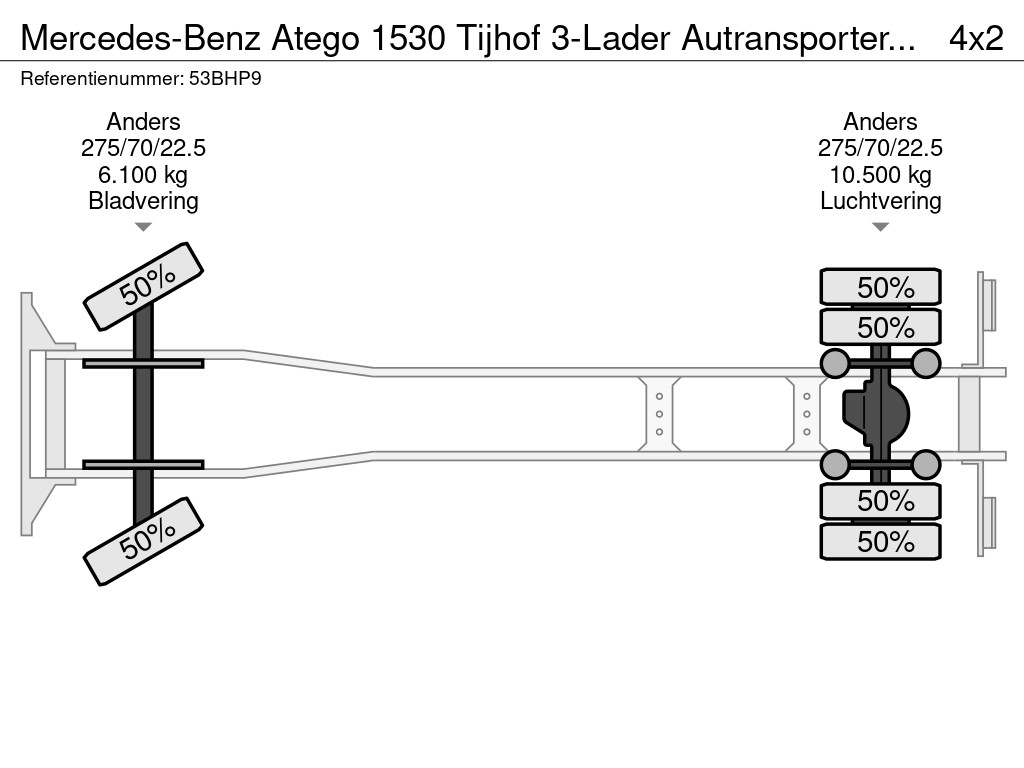 Mercedes-Benz Atego 1530 Tijhof 3-Lader Autransporter... 4x2
Referentienummer: 53BHP9

Anders
275/70/22.5
6.100 kg
Bladvering

Anders
275/70/22.5
10.500 kg
Luchtvering

50%

50%

50%

50%

50%

50%