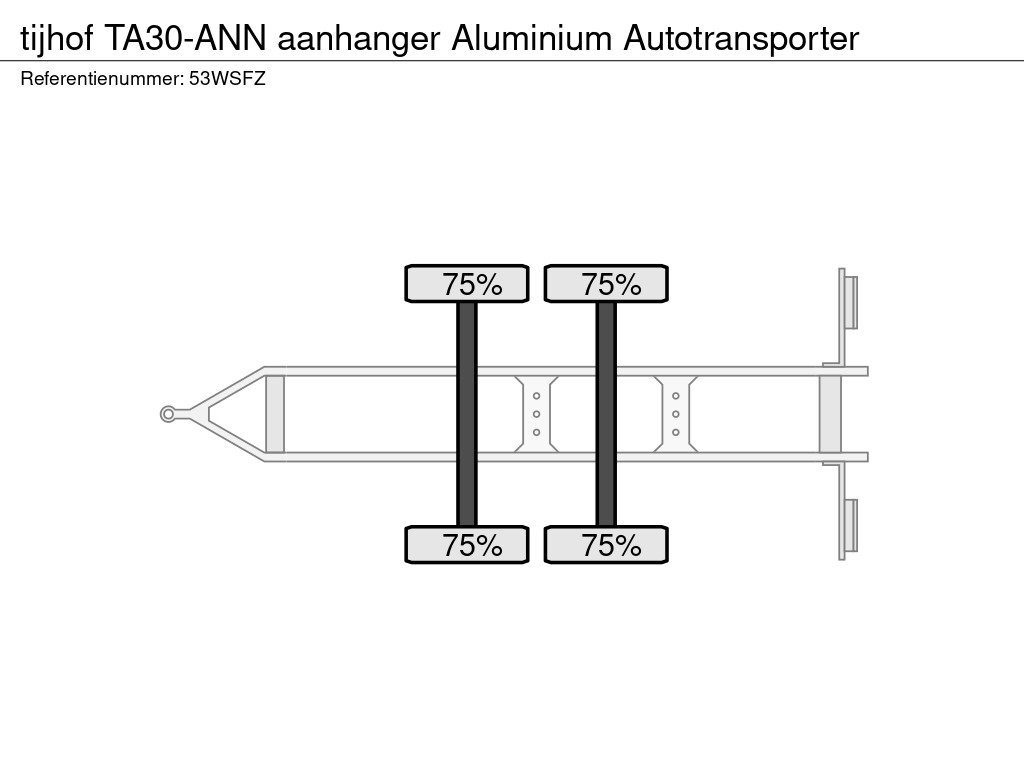 tijhof TA30-ANN aanhanger Aluminium Autotransporter
Referentienummer: 53WSFZ

75% 75%

75% 75%