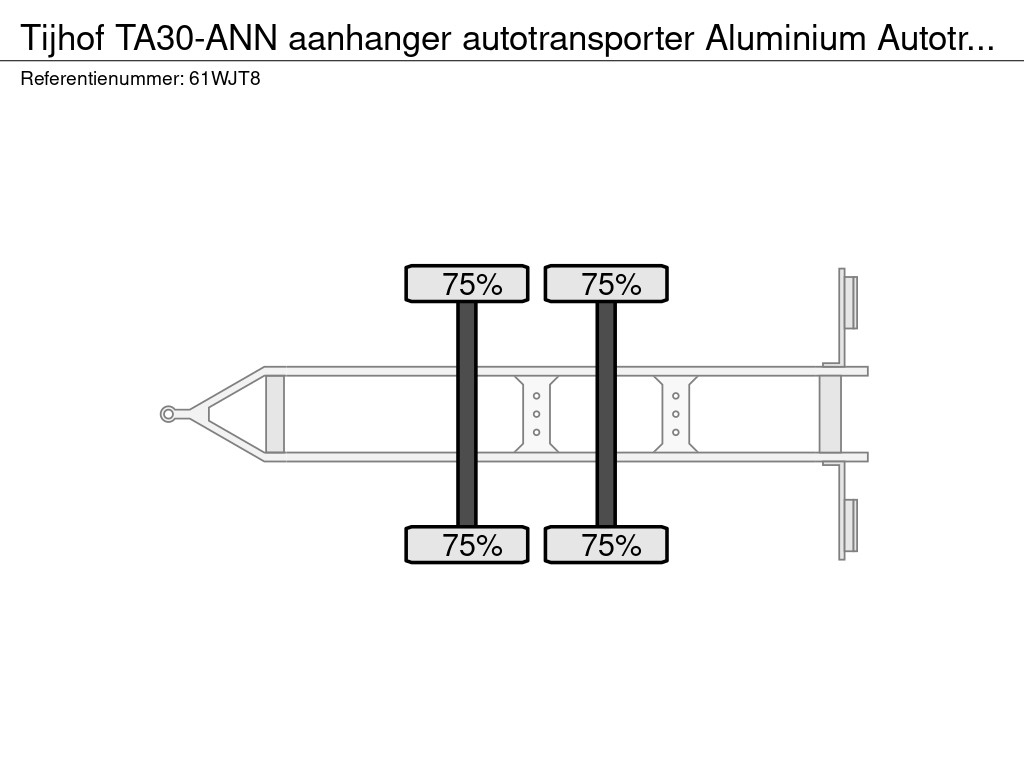 Tijhof TA30-ANN aanhanger autotransporter Aluminium Autotr...
Referentienummer: 61WJT8

75% 75%

75% 75%